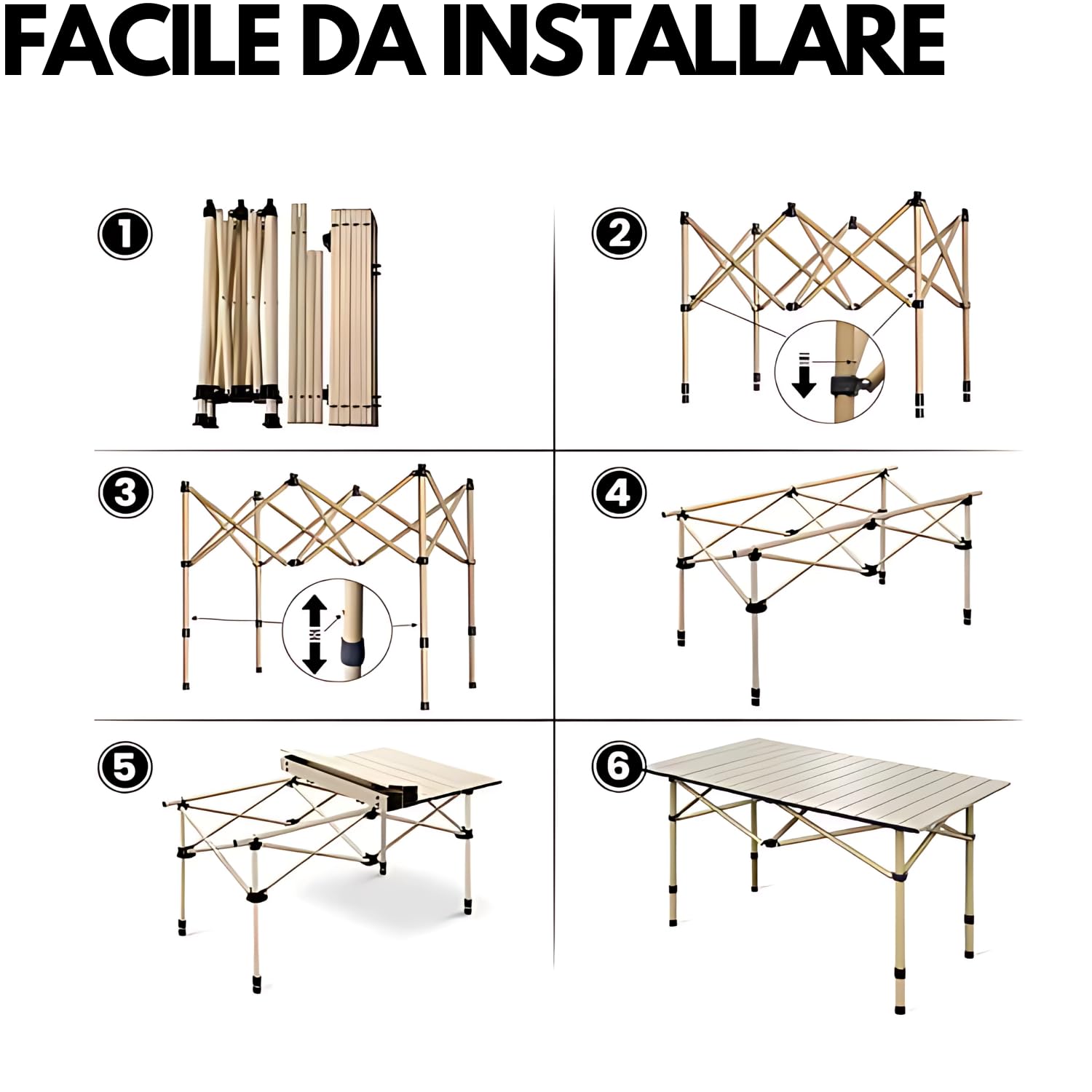 FACILE DA INSTALLARE

1

2

3

4

5

6