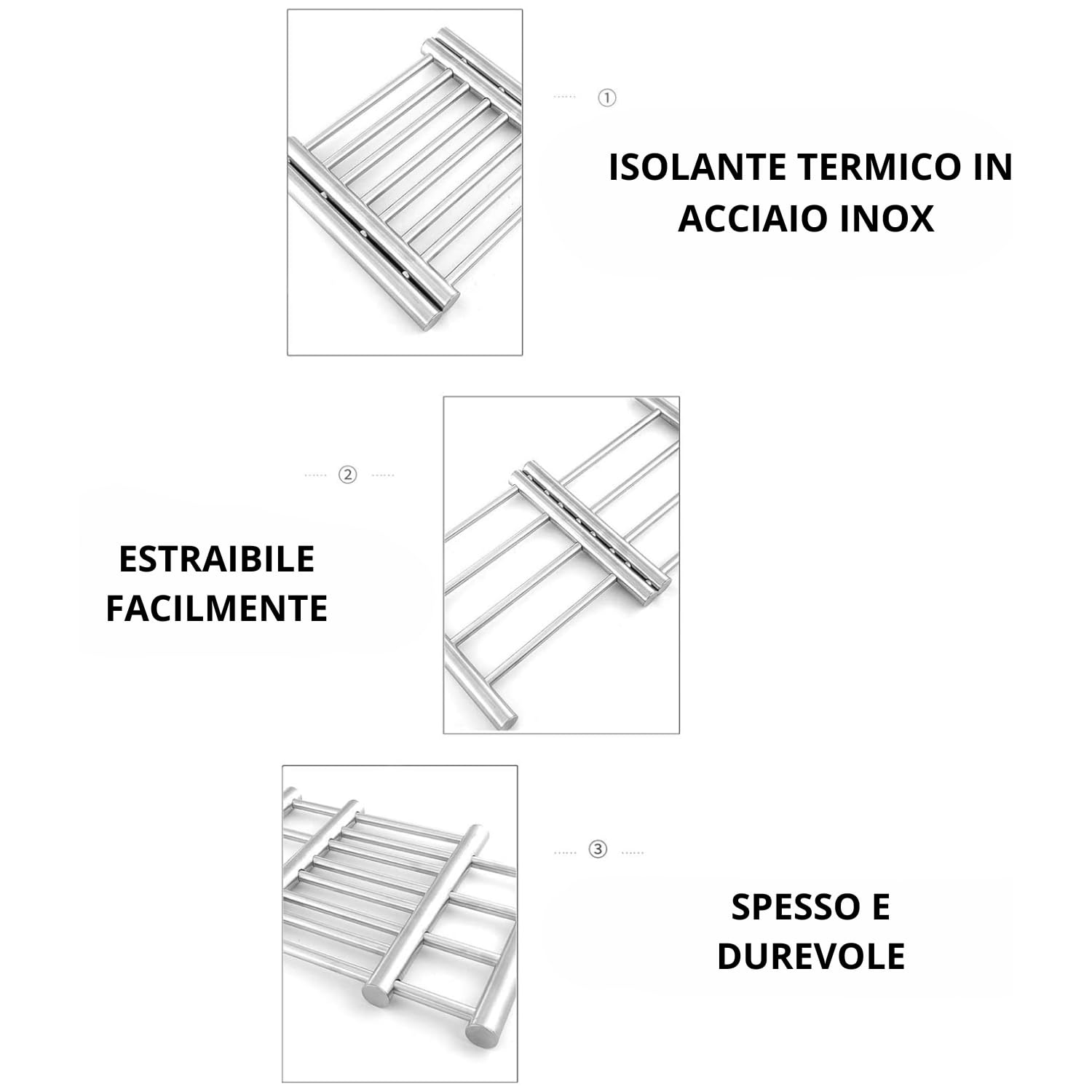 ①

ISOLANTE TERMICO IN ACCIAIO INOX

②

ESTRAIBILE FACILMENTE

③

SPESSO E DUREVOLE