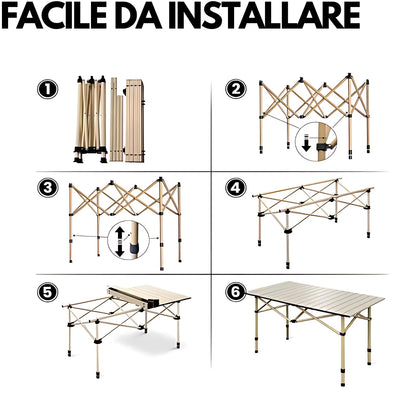 FACILE DA INSTALLARE

1

2

3

4

5

6