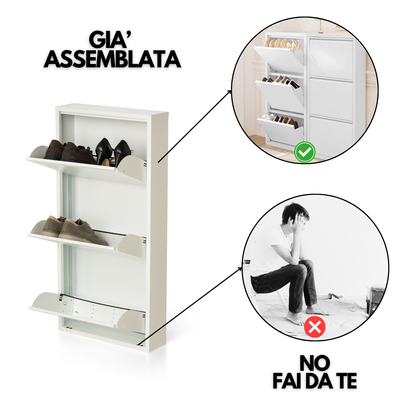 GIA'
ASSEMBLATA

NO
FAI DA TE